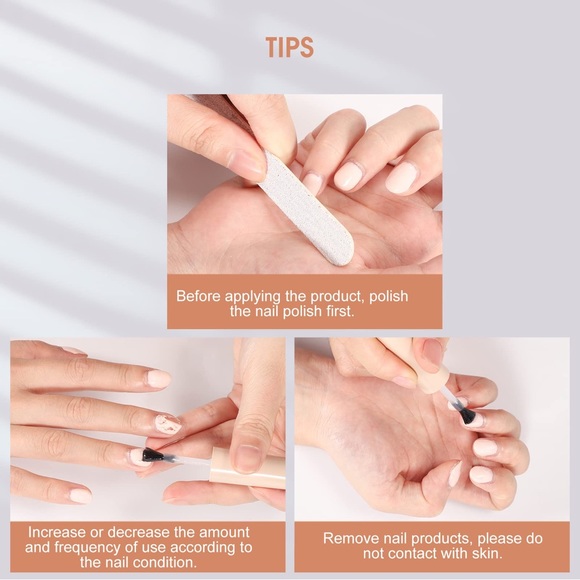 TIPS

Before applying the product, polish the nail polish first.

Increase or decrease the amount and frequency of use according to the nail condition.

Remove nail products, please do not contact with skin.